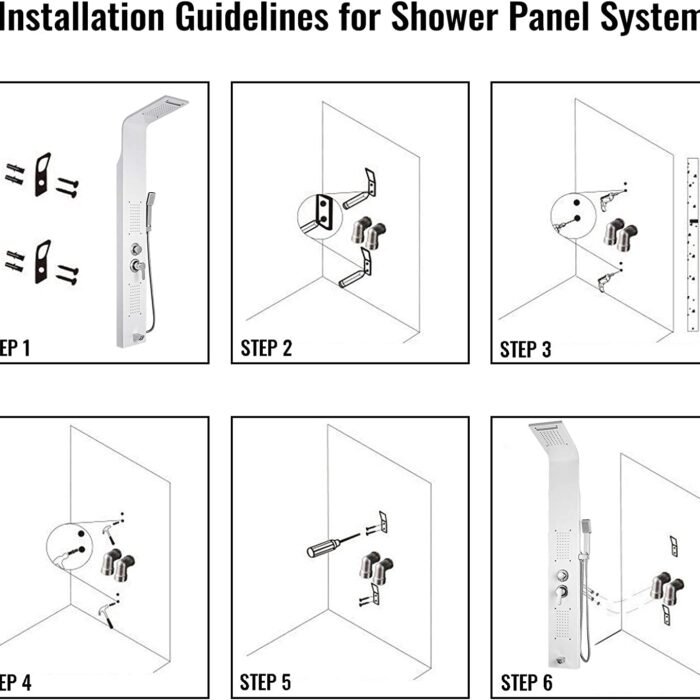 Installation Guidelines for Shower Panel System

EP 1

STEP 2

STEP 3

EP 4

STEP 5

STEP 6