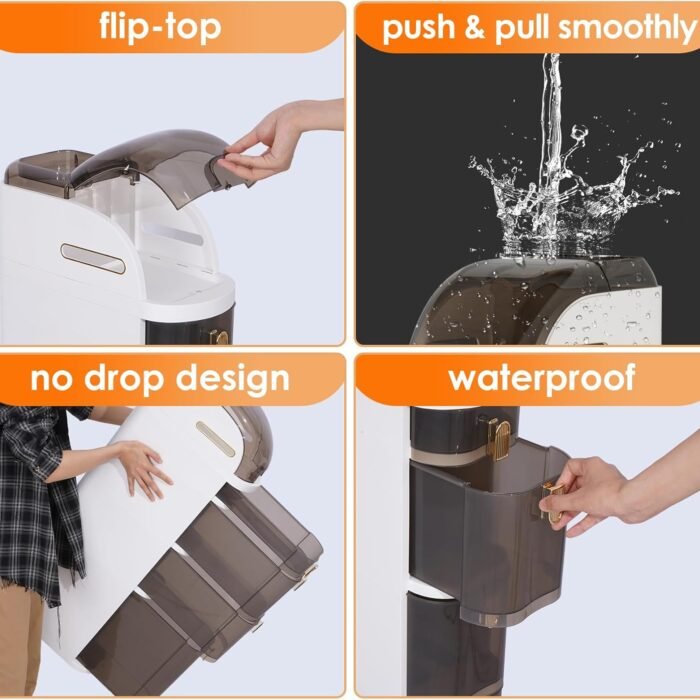 flip-top

push & pull smoothly

no drop design

waterproof